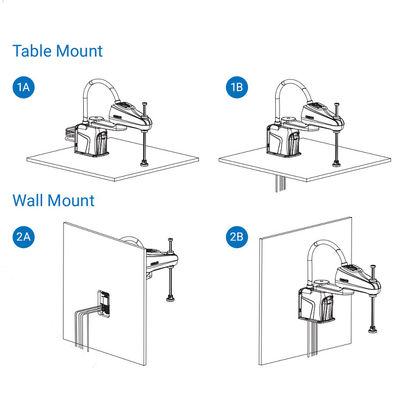 Table Mount

1A

1B

Wall Mount

2A

2B